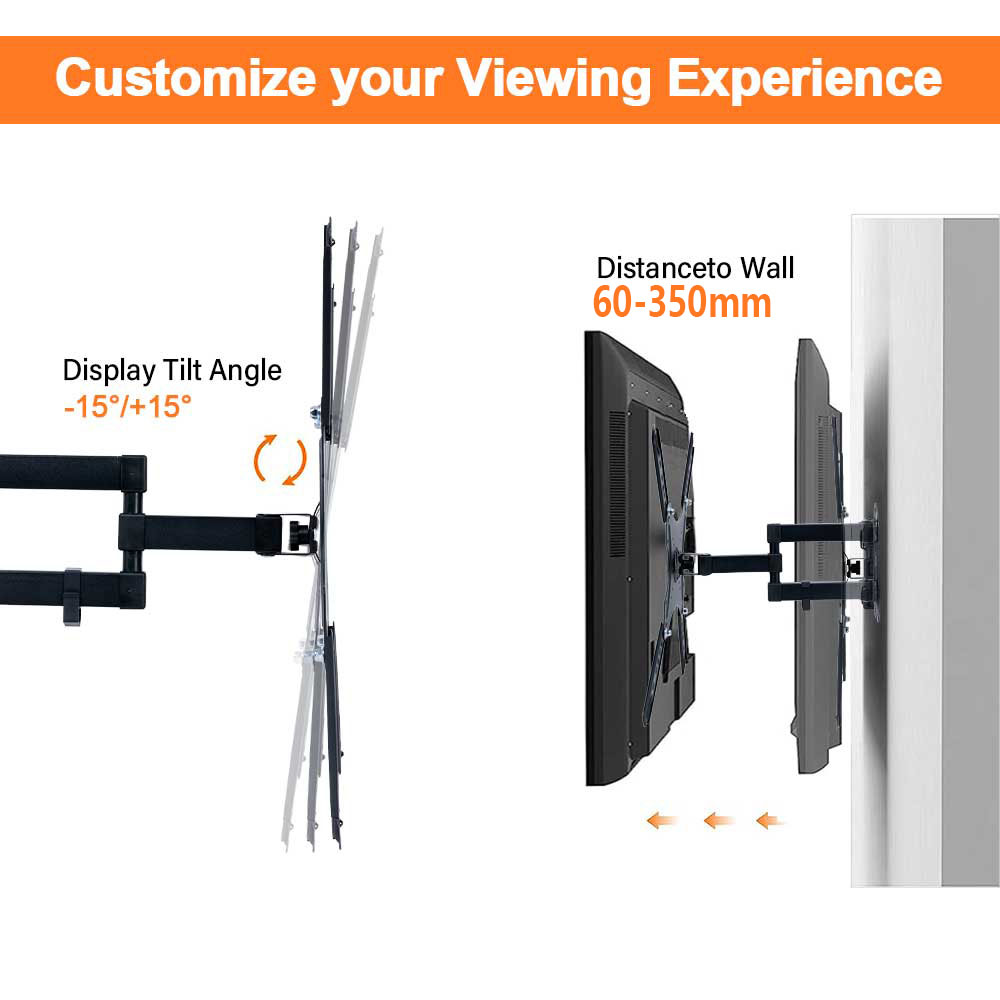 Customize your Viewing Experience

Display Tilt Angle
-15°/+15°

Distanceto Wall
60-350mm