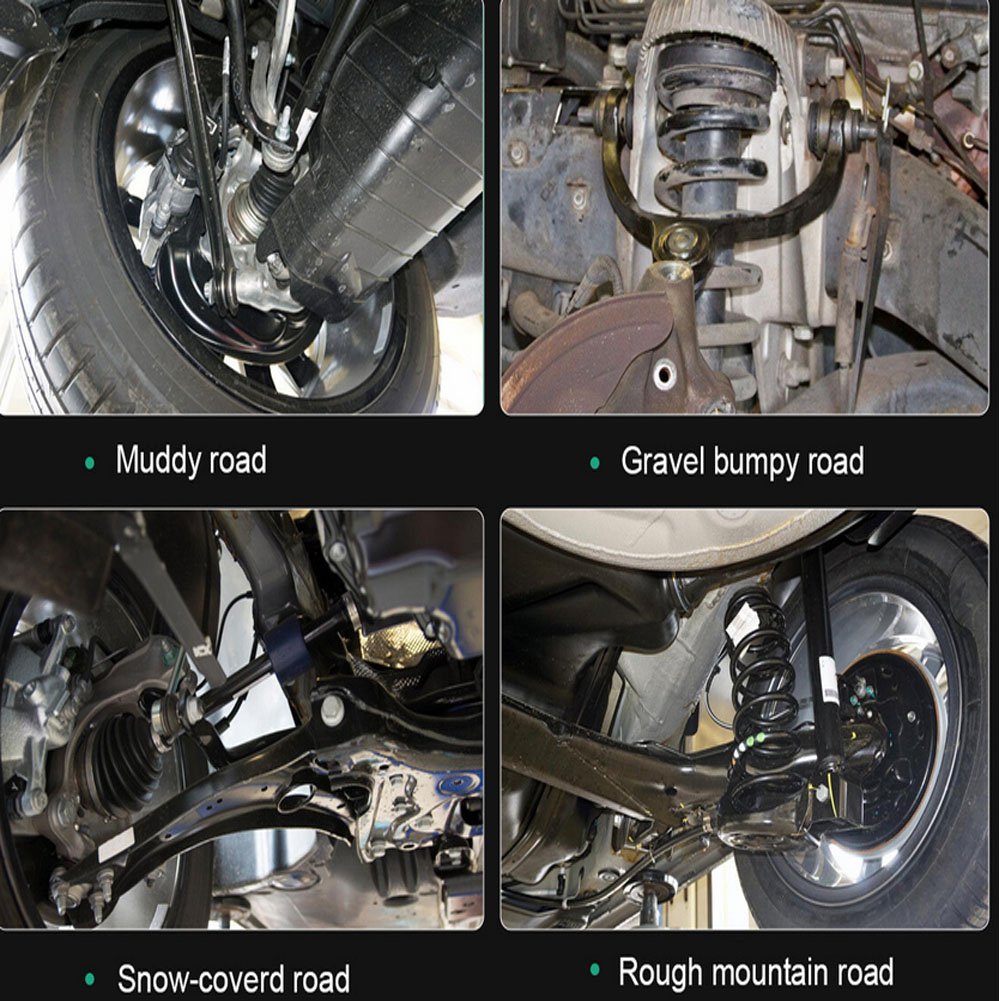 • Muddy road

• Gravel bumpy road

• Snow-coverd road

• Rough mountain road